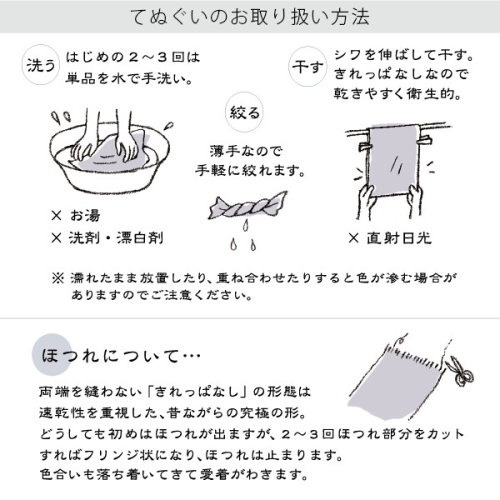 てぬぐいのお取り扱い方法

洗う はじめの２～３回は単品を水で手洗い。

× お湯
× 洗剤・漂白剤

絞る

薄手なので手軽に絞れます。

干す シワを伸ばして干す。きれっぱなしなので乾きやすく衛生的。

× 直射日光

※ 濡れたまま放置したり、重ね合わせたりすると色が滲む場合がありますのでご注意ください。

ほつれについて…

両端を縫わない「きれっぱなし」の形態は速乾性を重視した、昔ながらの究極の形。
どうしても初めはほつれが出ますが、２～３回ほつれ部分をカットすればフリンジ状になり、ほつれは止まります。
色合いも落ち着いてきて愛着がわきます。